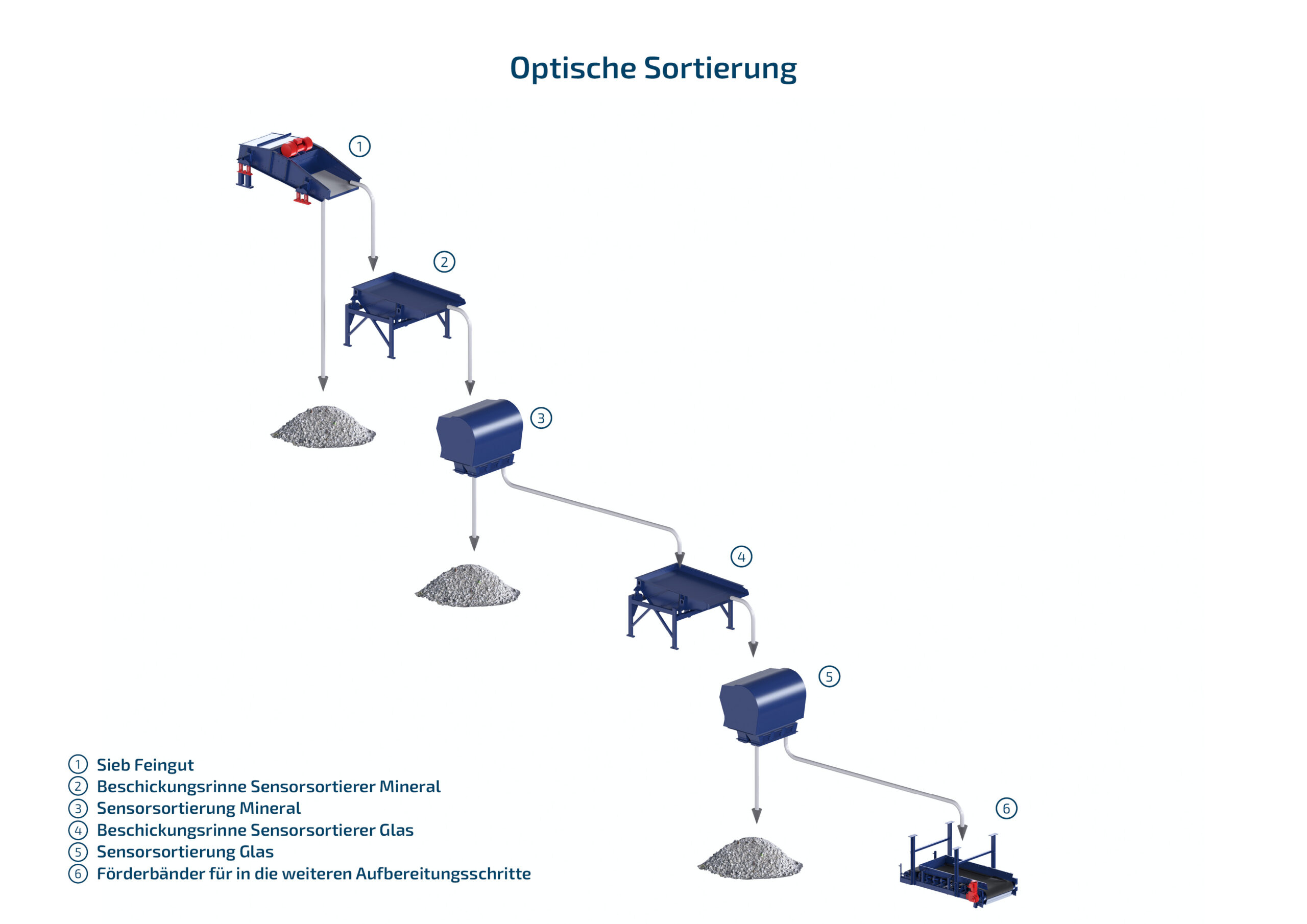 Optische Sortierung

①

②

③

④

⑤

⑥

① Sieb Feingut
② Beschickungsrinne Sensorsortierer Mineral
③ Sensorsortierung Mineral
④ Beschickungsrinne Sensorsortierer Glas
⑤ Sensorsortierung Glas
⑥ Förderbänder für in die weiteren Aufbereitungsschritte